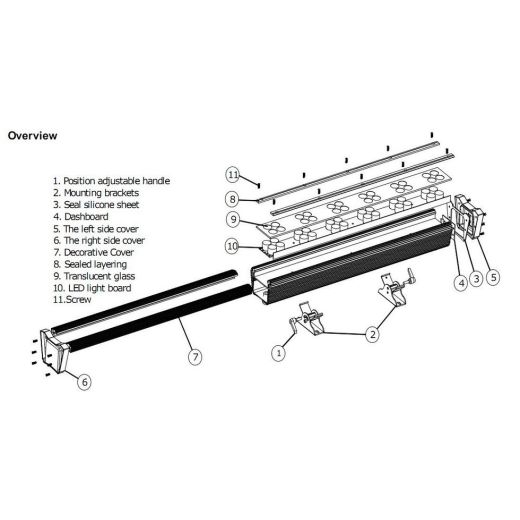 Overview

1. Position adjustable handle
2. Mounting brackets
3. Seal silicone sheet
4. Dashboard
5. The left side cover
6. The right side cover
7. Decorative Cover
8. Sealed layering
9. Translucent glass
10. LED light board
11.Screw

11
8
9
10
4
3
5
2
1
7
6