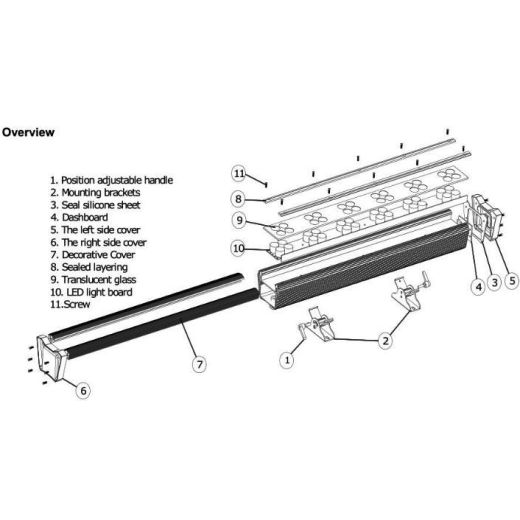 Overview

1. Position adjustable handle
2. Mounting brackets
3. Seal silicone sheet
4. Dashboard
5. The left side cover
6. The right side cover
7. Decorative Cover
8. Sealed layering
9. Translucent glass
10. LED light board
11.Screw

11
8
9
10
4
3
5
2
1
7
6